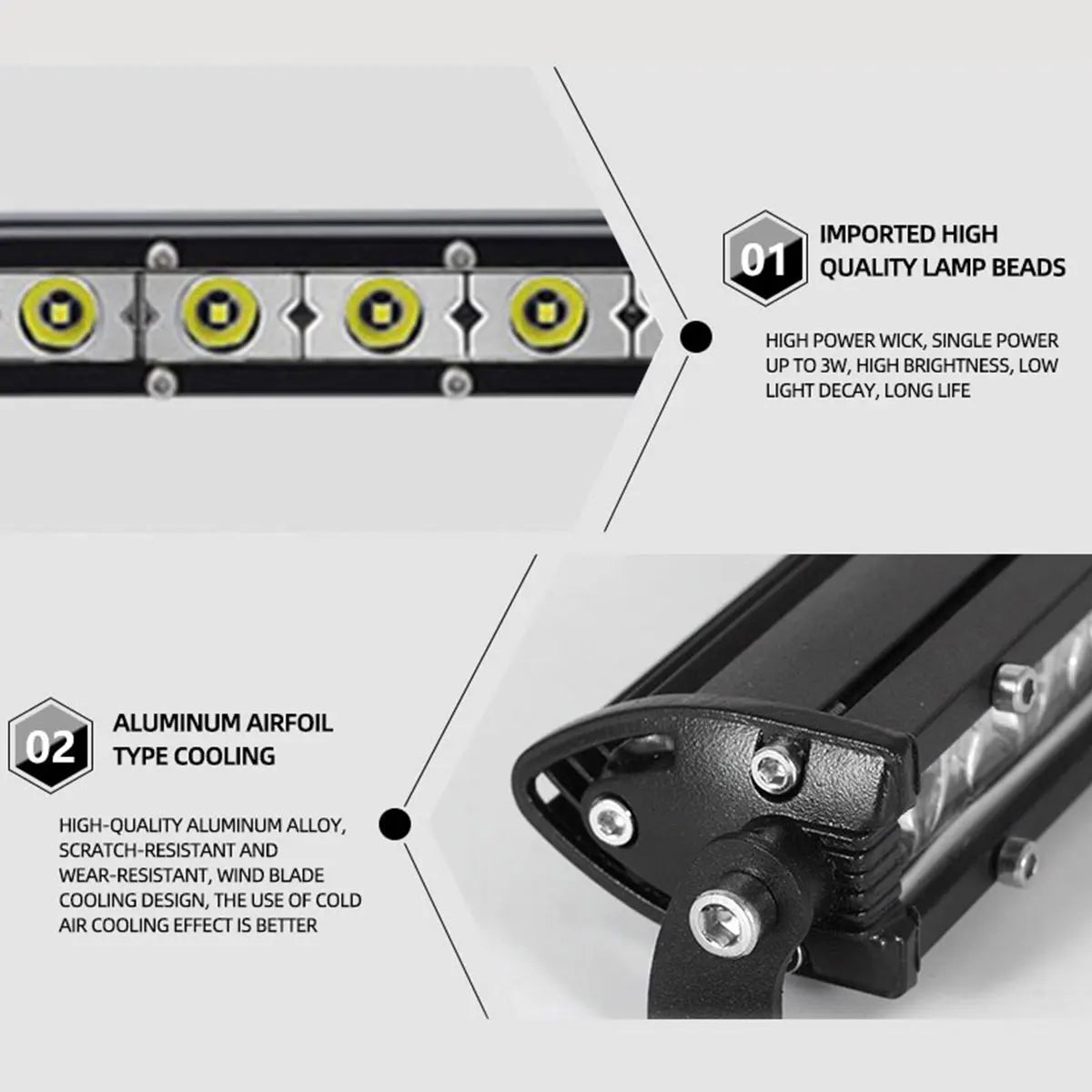 01

IMPORTED HIGH QUALITY LAMP BEADS

HIGH POWER WICK, SINGLE POWER UP TO 3W, HIGH BRIGHTNESS, LOW LIGHT DECAY, LONG LIFE

02

ALUMINUM AIRFOIL TYPE COOLING

HIGH-QUALITY ALUMINUM ALLOY, SCRATCH-RESISTANT AND WEAR-RESISTANT, WIND BLADE COOLING DESIGN, THE USE OF COLD AIR COOLING EFFECT IS BETTER